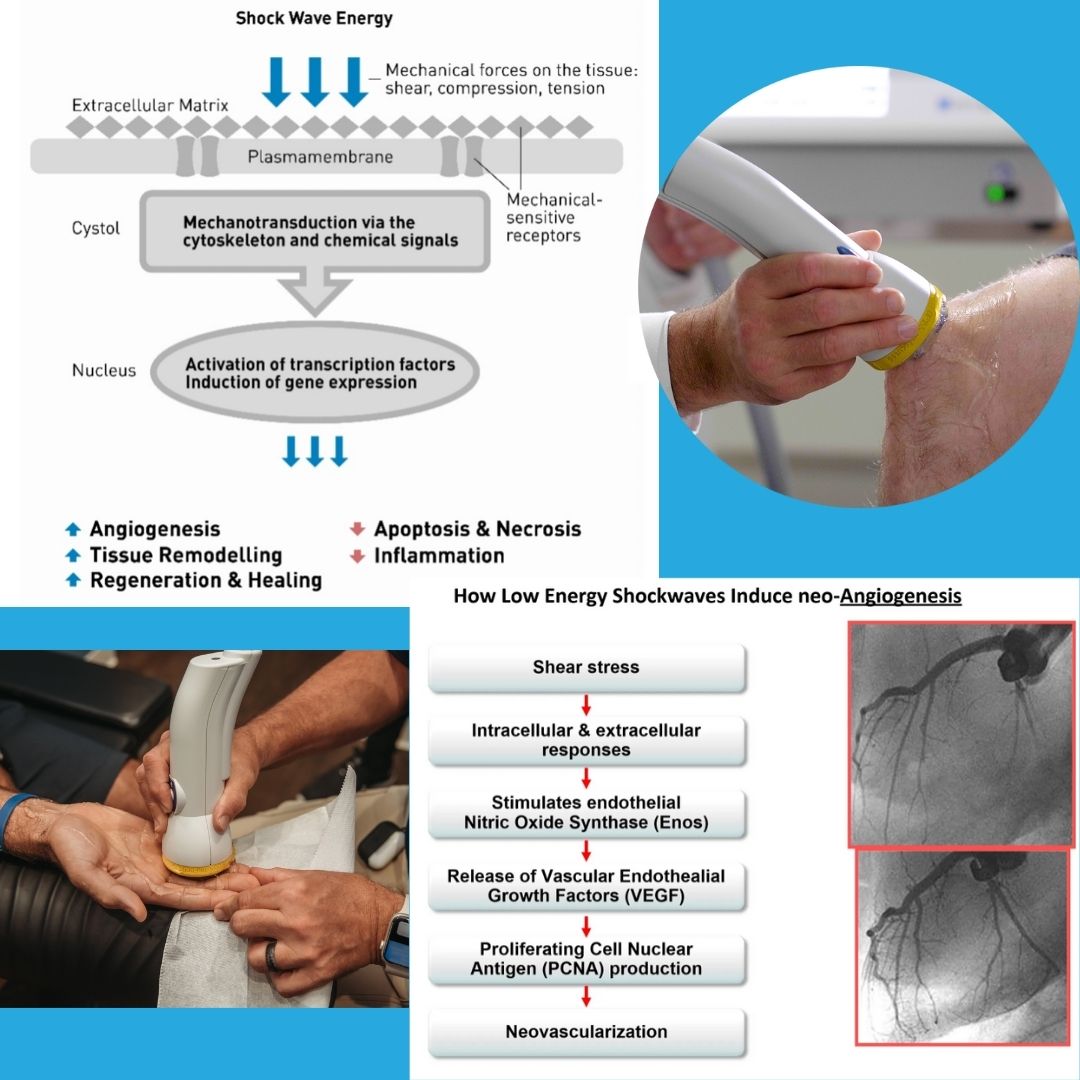 Shock Wave Energy

Mechanical forces on the tissue: shear, compression, tension

Extracellular Matrix

Plasmamembrane

Mechanical-sensitive receptors

Cystol

Mechanotransduction via the cytoskeleton and chemical signals

Nucleus

Activation of transcription factors
Induction of gene expression

Angiogenesis
Tissue Remodelling
Regeneration & Healing

Apoptosis & Necrosis
Inflammation

How Low Energy Shockwaves Induce neo-Angiogenesis

Shear stress

Intracellular & extracellular responses

Stimulates endothelial Nitric Oxide Synthase (Enos)

Release of Vascular Endothealial Growth Factors (VEGF)

Proliferating Cell Nuclear Antigen (PCNA) production

Neovascularization